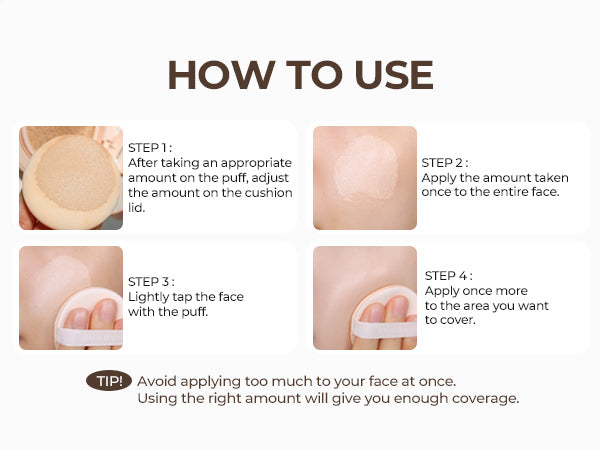 HOW TO USE

STEP 1 :
After taking an appropriate amount on the puff, adjust the amount on the cushion lid.

STEP 2 :
Apply the amount taken once to the entire face.

STEP 3 :
Lightly tap the face with the puff.

STEP 4 :
Apply once more to the area you want to cover.

TIP! Avoid applying too much to your face at once.
Using the right amount will give you enough coverage.